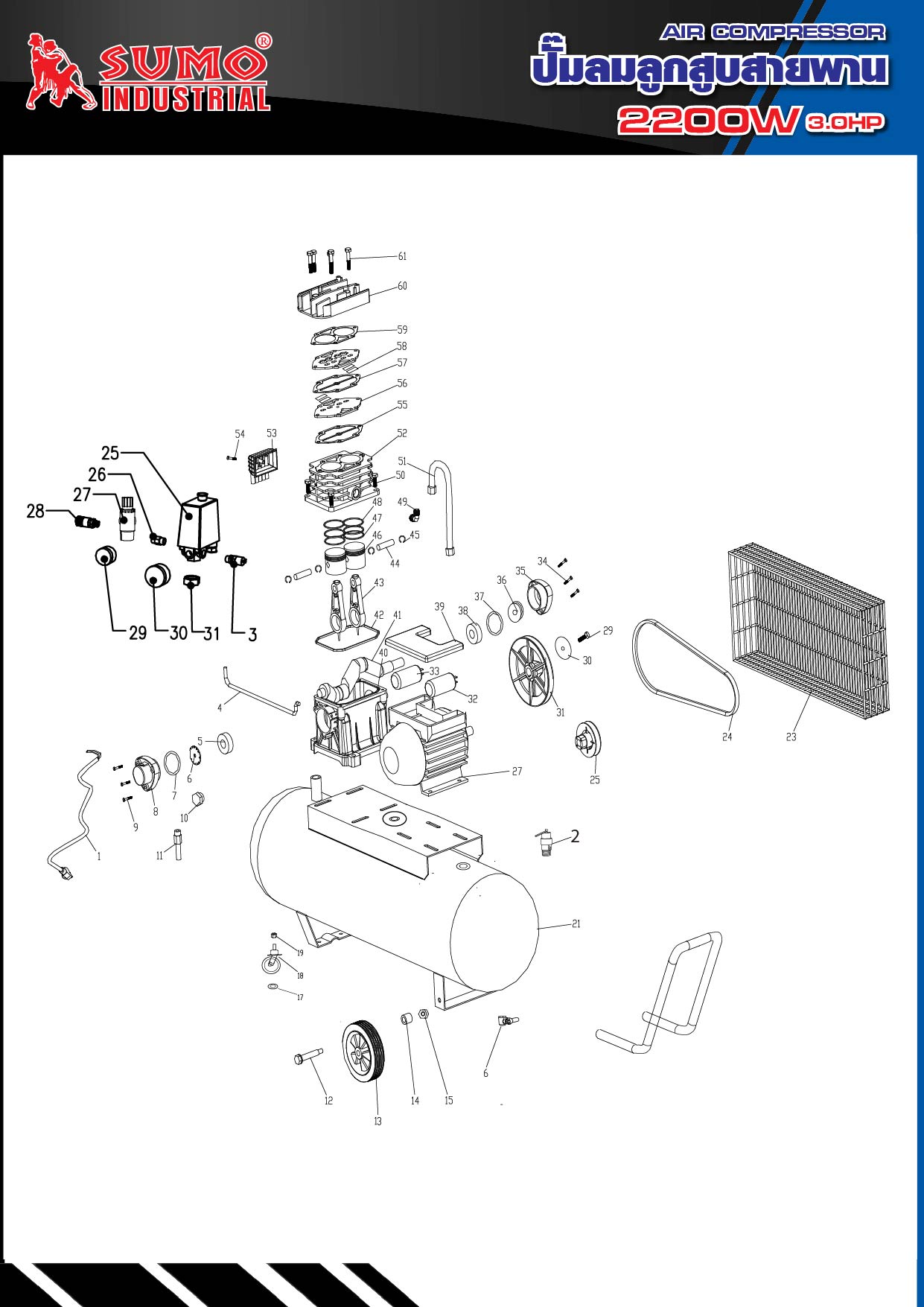 SUMO®
INDUSTRIAL

AIR COMPRESSOR
ปั๊มลมลูกสูบสายพาน
2200W 3.0HP

61
60
59
58
57
56
55
54
53
52
51
50
49
48
47
46
45
44
43
42
41
40
39
38
37
36
35
34
33
32
31
30
29
25
26
27
28
29
30
31
3
4
5
6
7
8
9
10
11
1
27
25
24
23
2
21
19
18
17
12
13
14
15
6