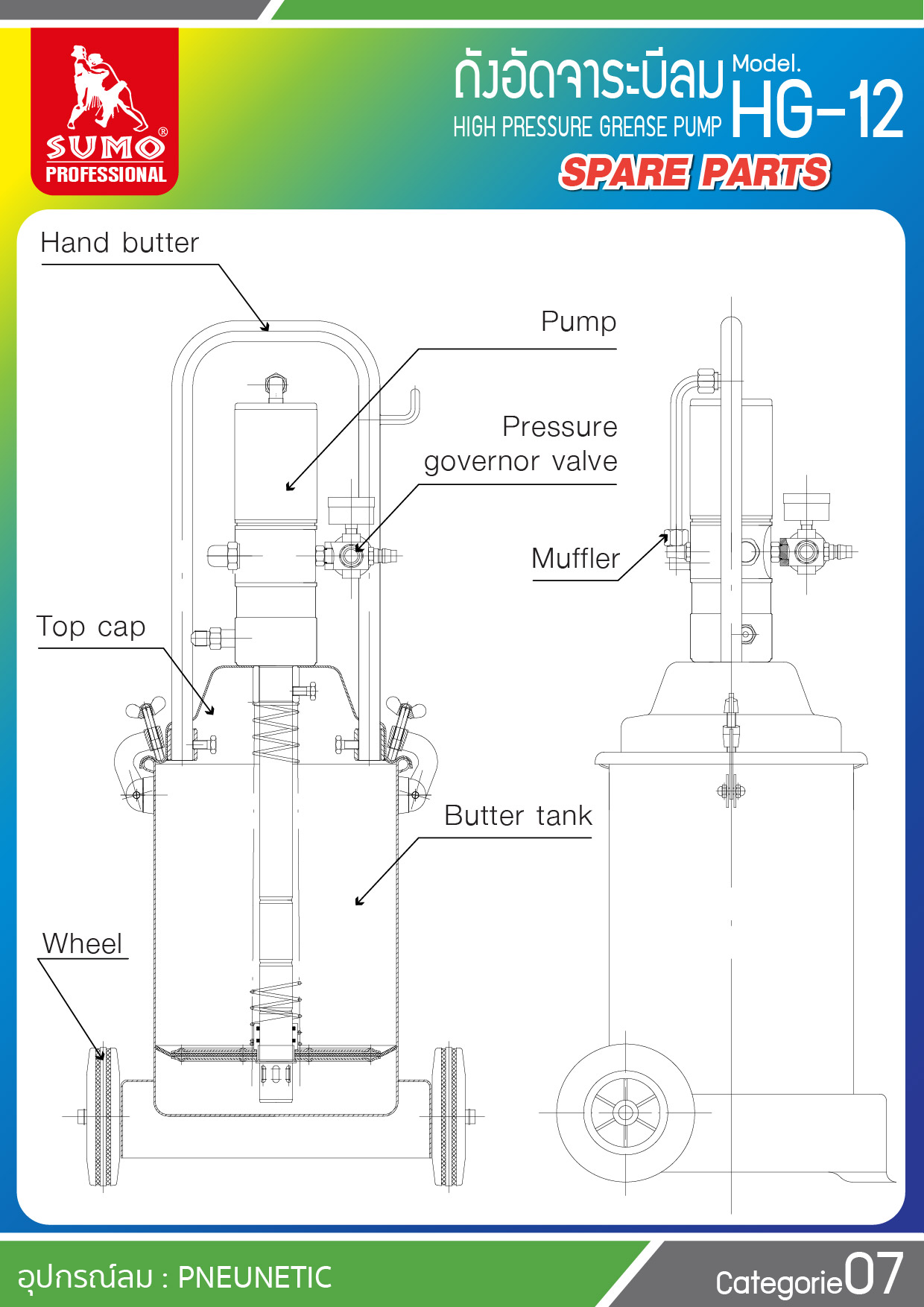 SUMO®
PROFESSIONAL

ถังอัดจาระบีลม
HIGH PRESSURE GREASE PUMP
Model.
HG-12
SPARE PARTS

Hand butter
Pump
Pressure governor valve
Muffler
Top cap
Butter tank
Wheel

อุปกรณ์ลม : PNEUNETIC
Categorie07