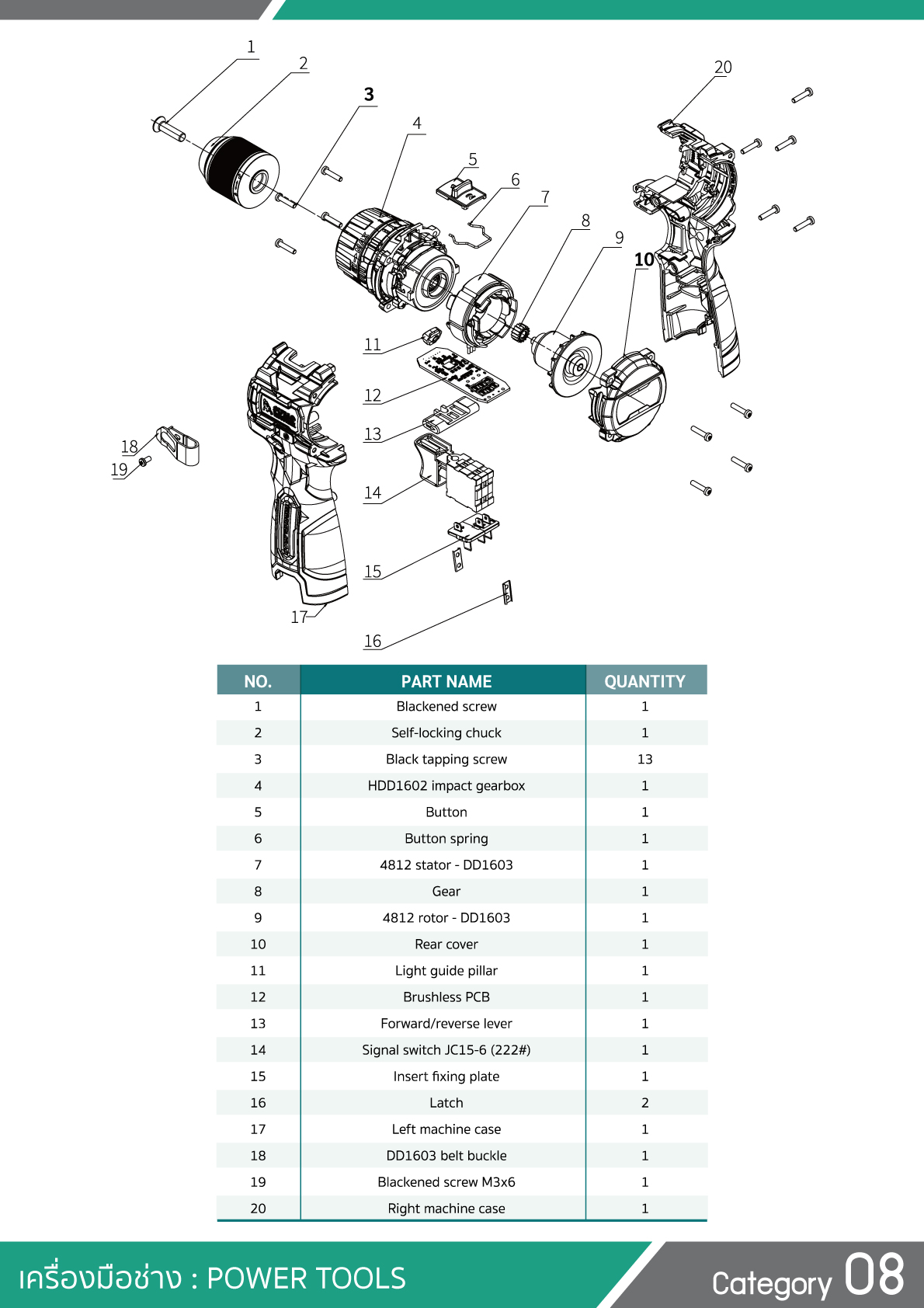 1
2
3
4
5
6
7
8
9
10
20
11
12
13
14
15
16
17
18
19

| NO. | PART NAME | QUANTITY |
|---|---|---|
| 1 | Blackened screw | 1 |
| 2 | Self-locking chuck | 1 |
| 3 | Black tapping screw | 13 |
| 4 | HDD1602 impact gearbox | 1 |
| 5 | Button | 1 |
| 6 | Button spring | 1 |
| 7 | 4812 stator - DD1603 | 1 |
| 8 | Gear | 1 |
| 9 | 4812 rotor - DD1603 | 1 |
| 10 | Rear cover | 1 |
| 11 | Light guide pillar | 1 |
| 12 | Brushless PCB | 1 |
| 13 | Forward/reverse lever | 1 |
| 14 | Signal switch JC15-6 (222#) | 1 |
| 15 | Insert fixing plate | 1 |
| 16 | Latch | 2 |
| 17 | Left machine case | 1 |
| 18 | DD1603 belt buckle | 1 |
| 19 | Blackened screw M3x6 | 1 |
| 20 | Right machine case | 1 |

เครื่องมือช่าง : POWER TOOLS
Category 08